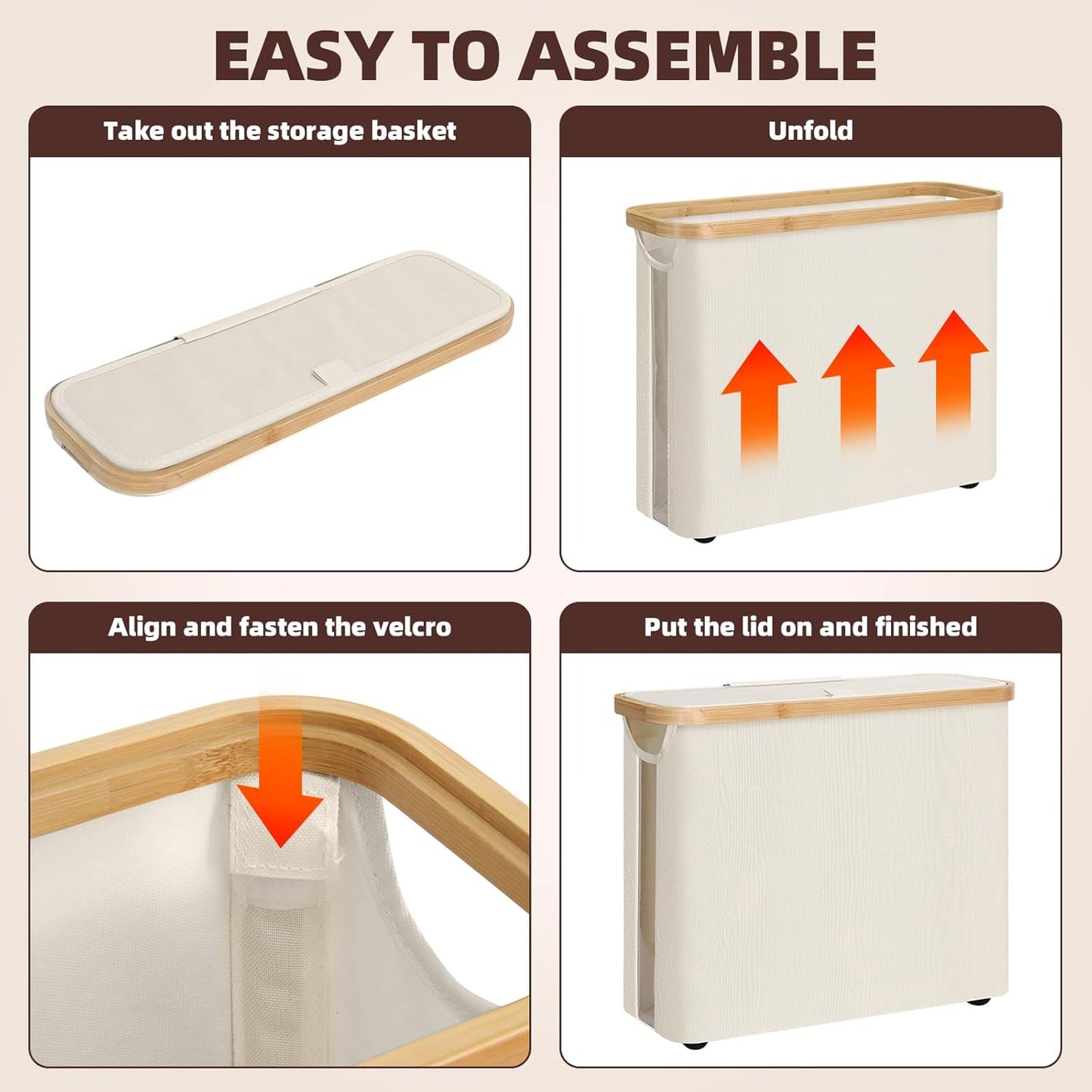 EASY TO ASSEMBLE

Take out the storage basket

Unfold

Align and fasten the velcro

Put the lid on and finished